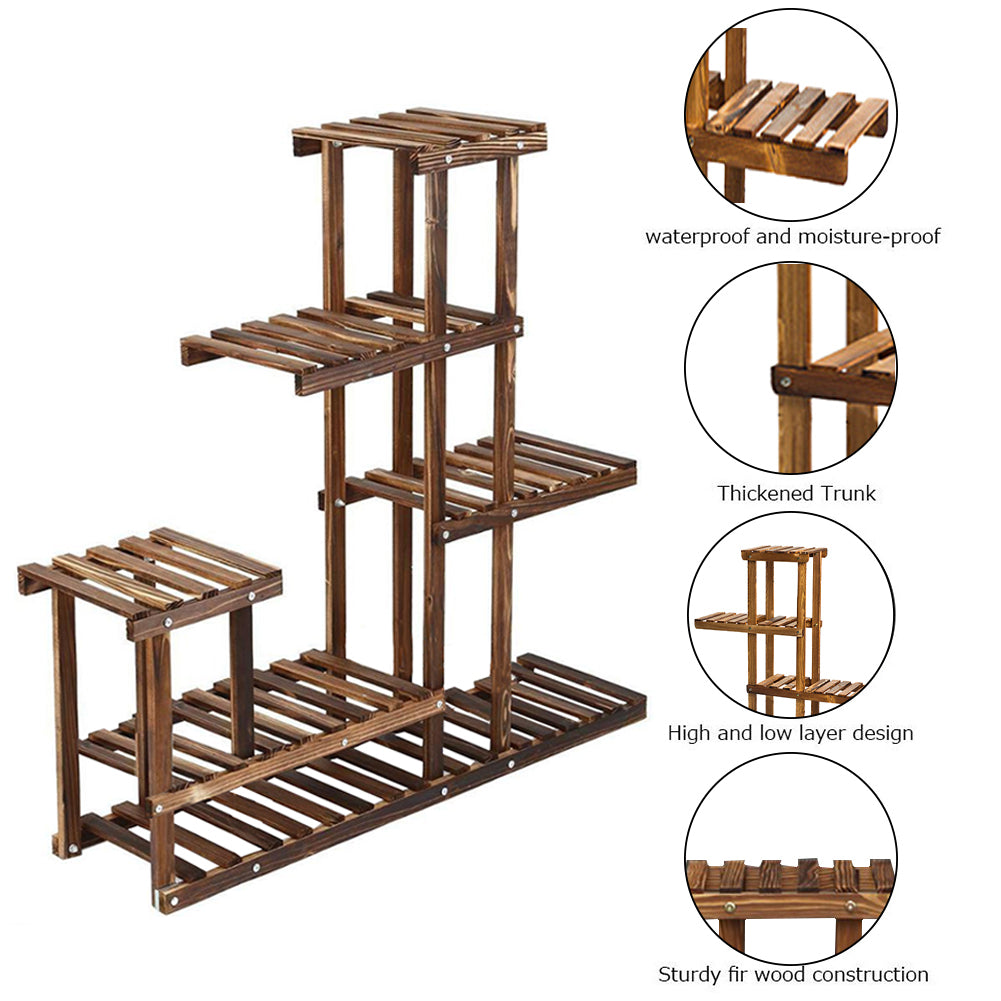 waterproof and moisture-proof

Thickened Trunk

High and low layer design

Sturdy fir wood construction